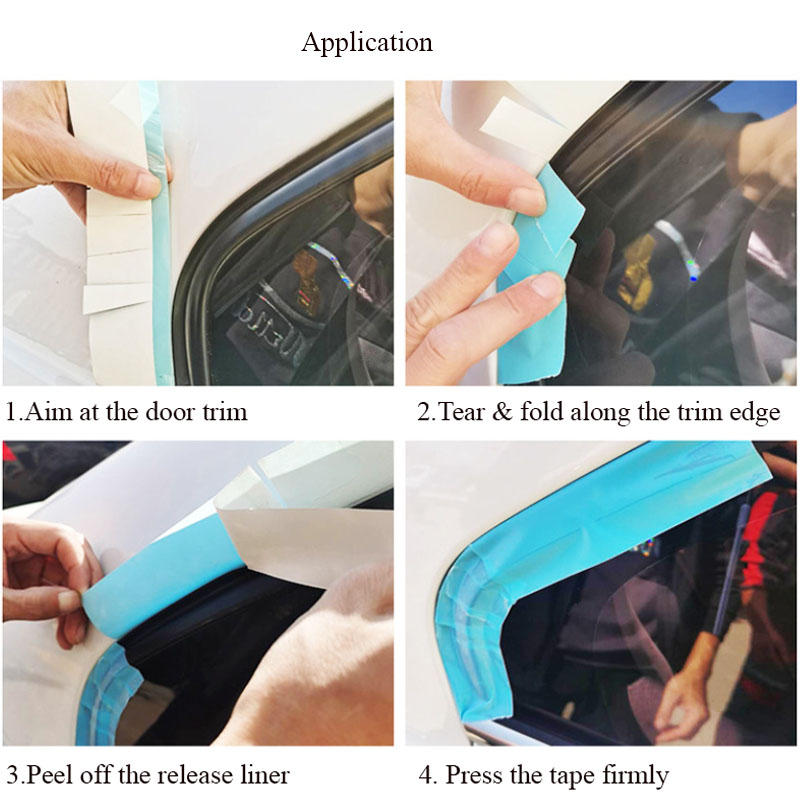 Application

1.Aim at the door trim

2.Tear & fold along the trim edge

3.Peel off the release liner

4. Press the tape firmly