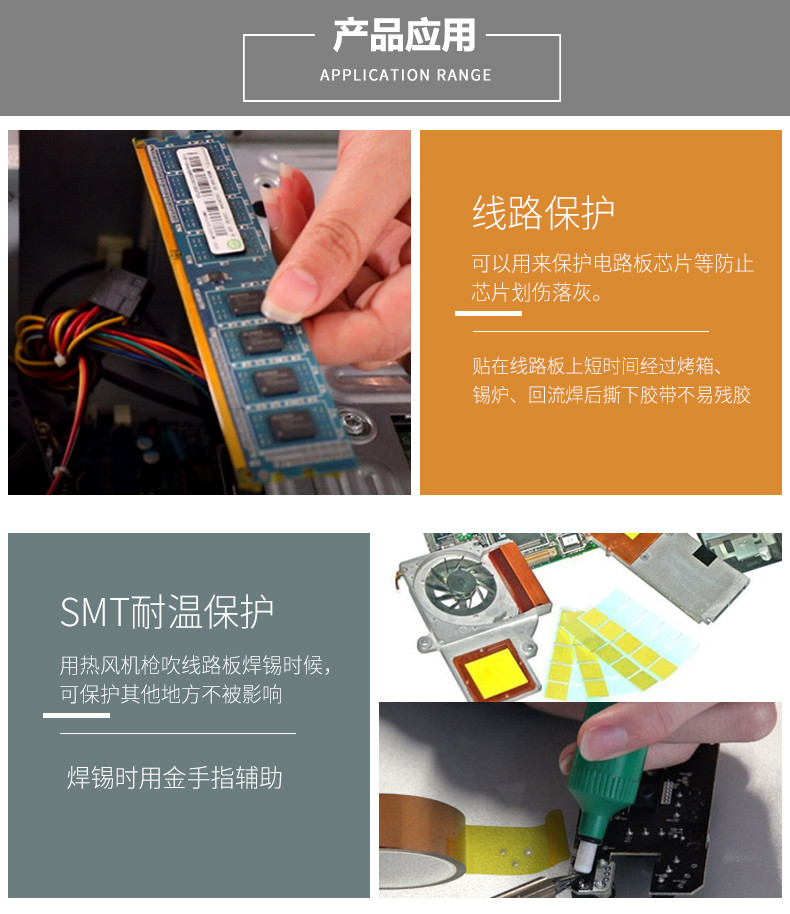 产品应用
APPLICATION RANGE

线路保护

可以用来保护电路板芯片等防止芯片划伤落灰。

贴在线路板上短时间经过烤箱、锡炉、回流焊后撕下胶带不易残胶

SMT耐温保护

用热风机枪吹线路板焊锡时候，可保护其他地方不被影响

焊锡时用金手指辅助